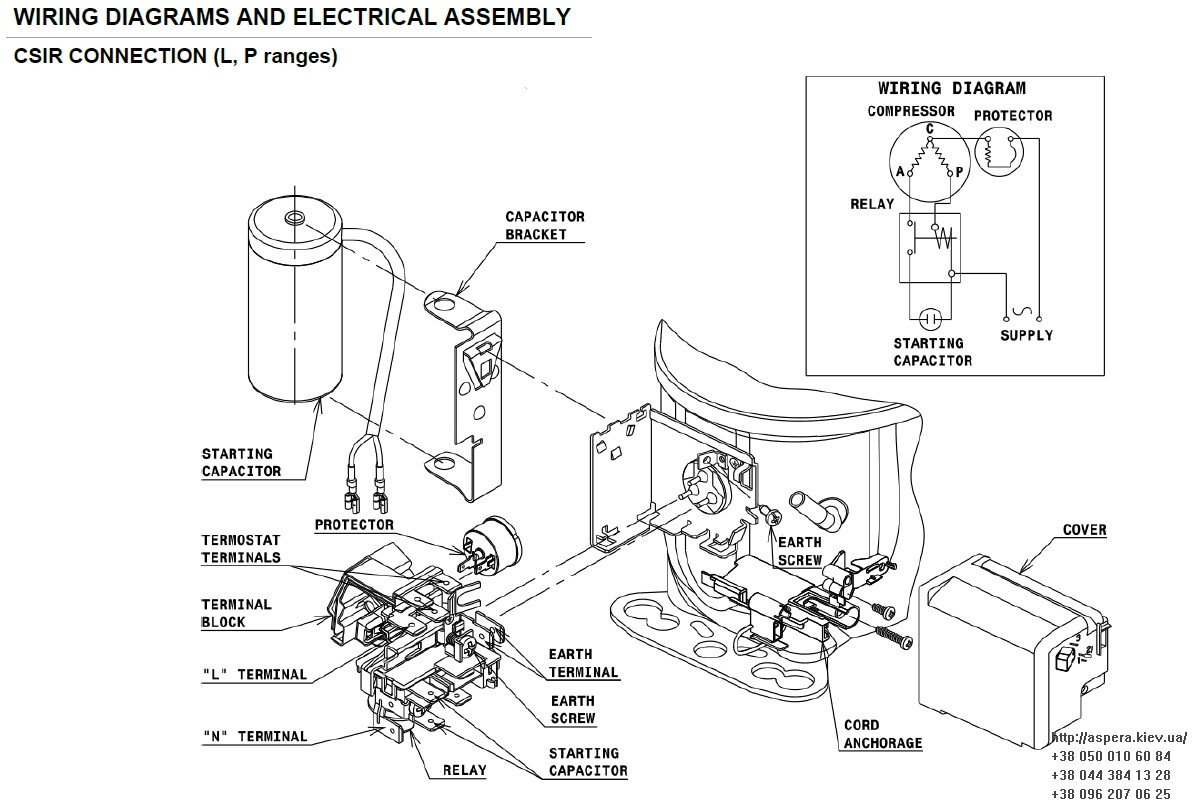 WIRING DIAGRAMS AND ELECTRICAL ASSEMBLY

CSIR CONNECTION (L, P ranges)

WIRING DIAGRAM
COMPRESSOR
PROTECTOR
C
A
P
RELAY
STARTING CAPACITOR
SUPPLY

CAPACITOR BRACKET

STARTING CAPACITOR

PROTECTOR

TERMOSTAT TERMINALS

TERMINAL BLOCK

"L" TERMINAL

"N" TERMINAL

RELAY

STARTING CAPACITOR

EARTH SCREW

EARTH TERMINAL

EARTH SCREW

CORD ANCHORAGE

COVER

http://aspera.kiev.ua/
+38 050 010 60 84
+38 044 384 13 28
+38 096 207 06 25